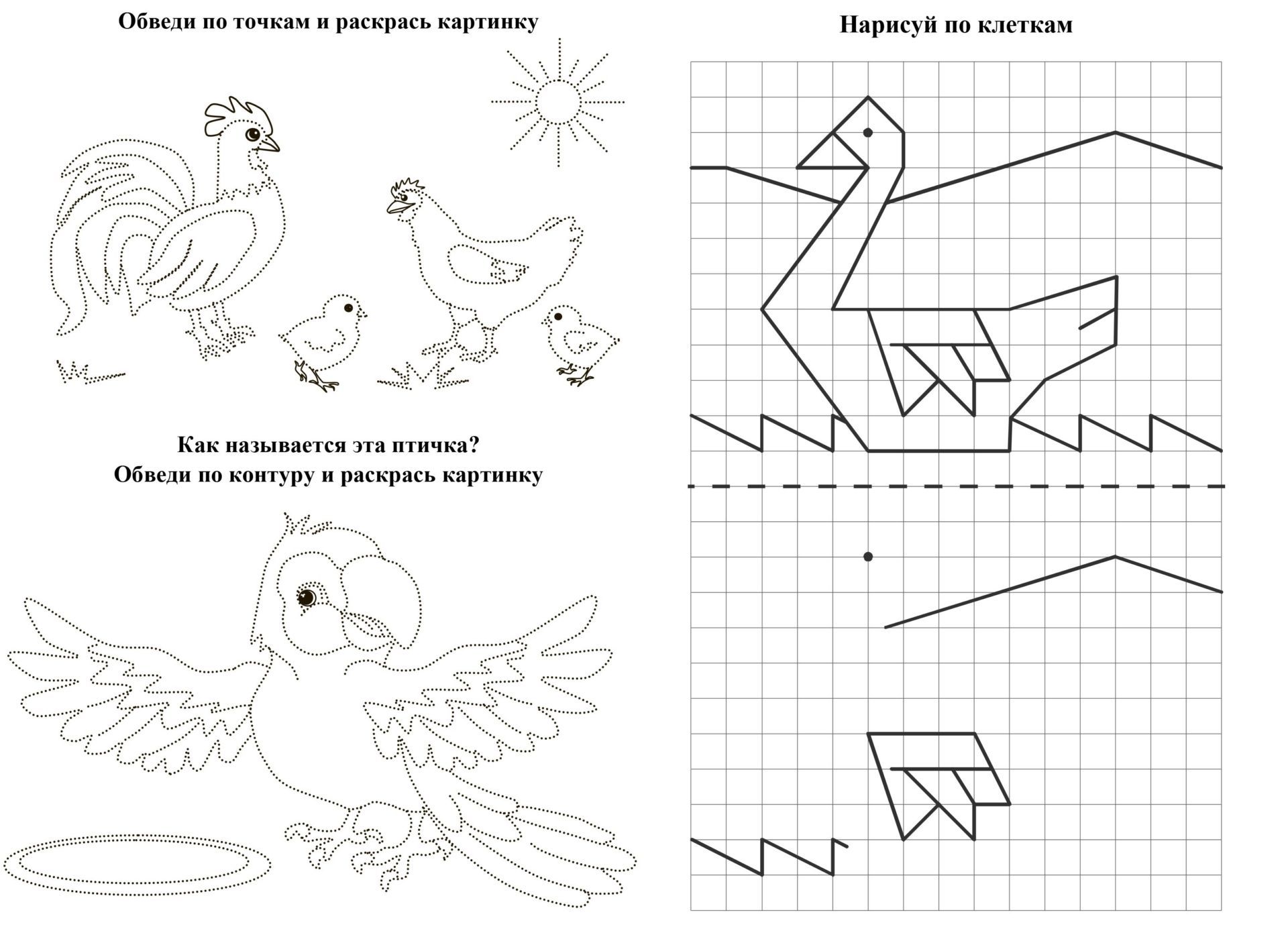 Обведи по точкам и раскрась картинку

Как называется эта птичка?
Обведи по контуру и раскрась картинку

Нарисуй по клеткам